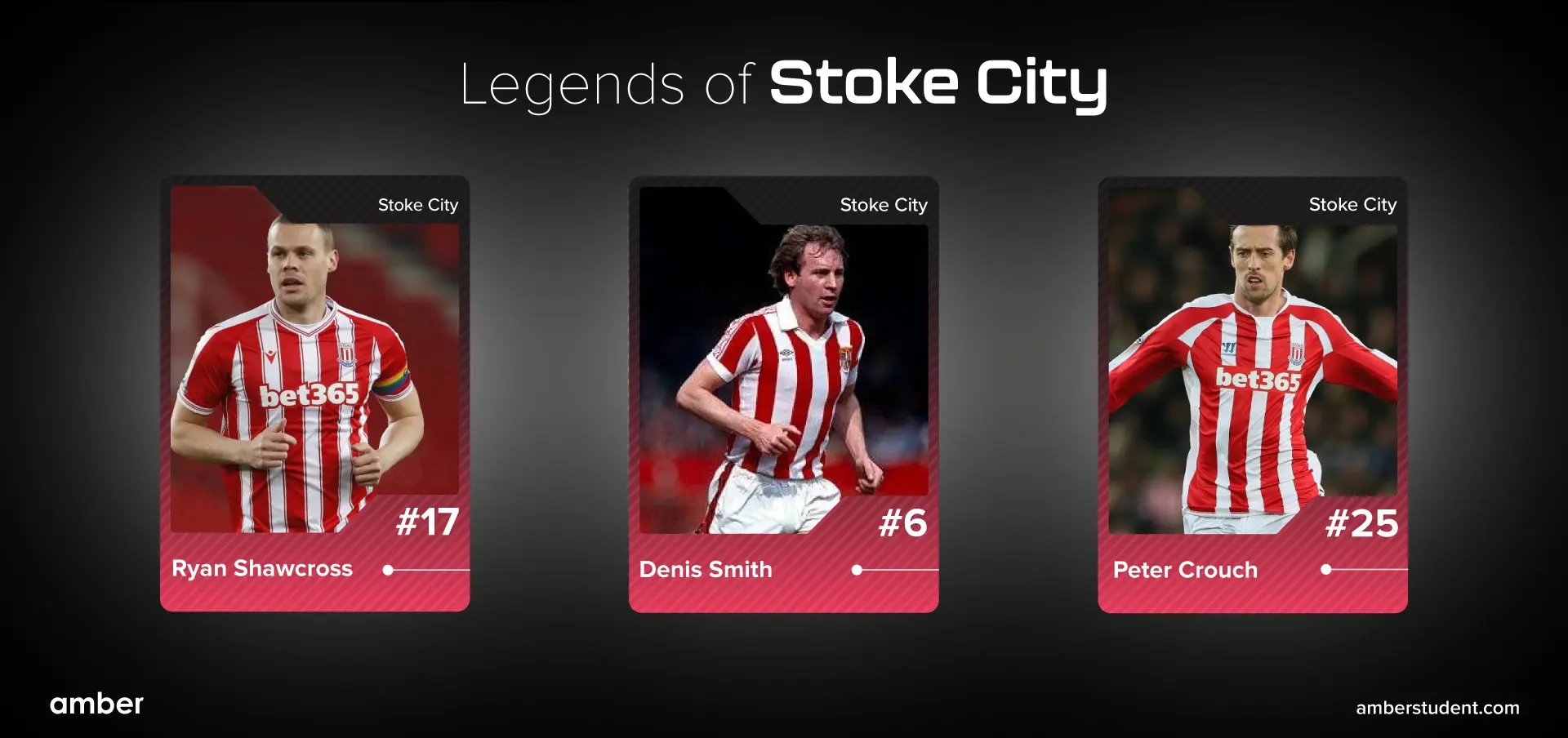 Legends of Stoke City

Stoke City
bet365
#17
Ryan Shawcross

Stoke City
#6
Denis Smith

Stoke City
bet365
#25
Peter Crouch

amber

amberstudent.com